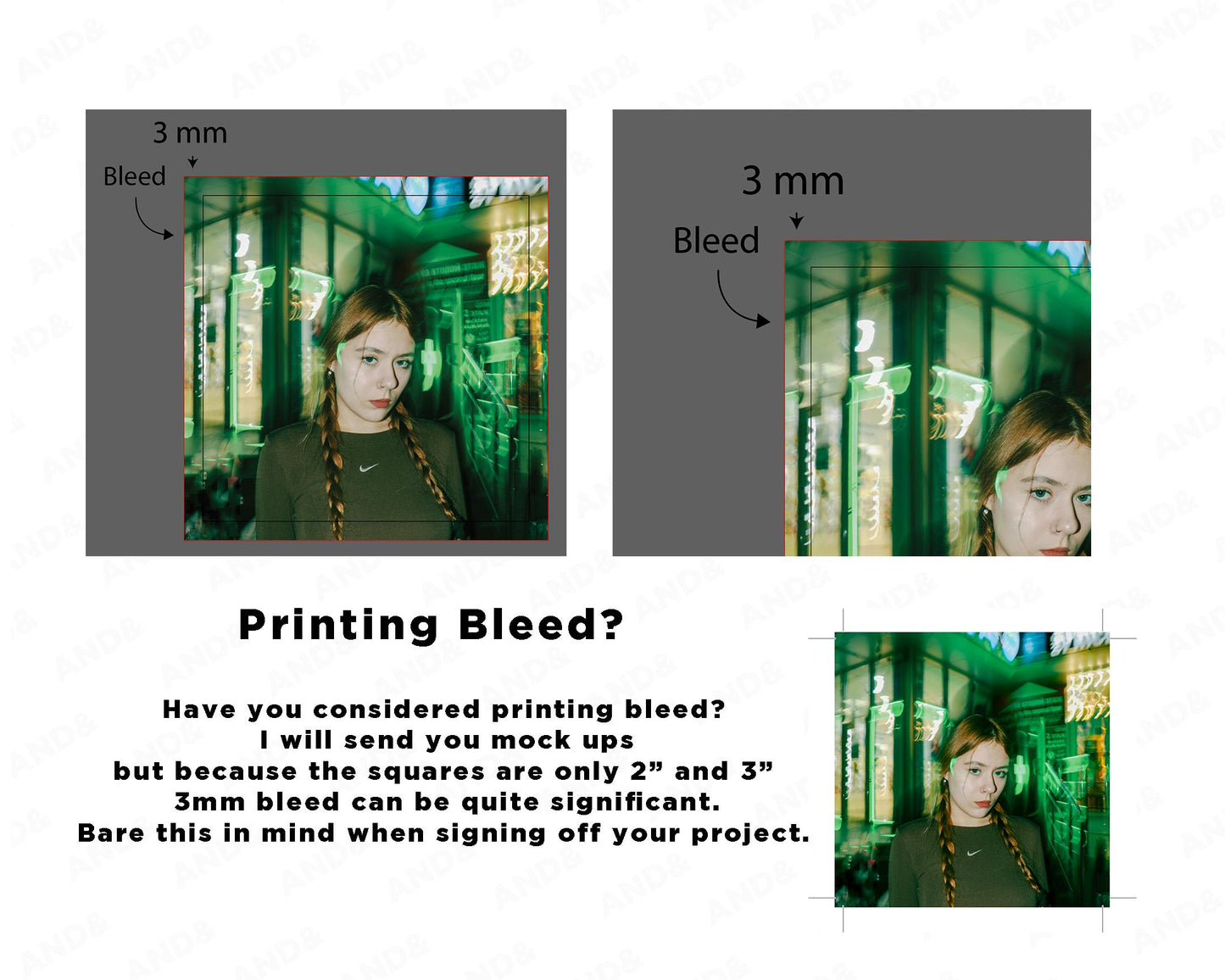 3 mm

Bleed

3 mm

Bleed

Printing Bleed?

Have you considered printing bleed?
I will send you mock ups
but because the squares are only 2” and 3”
3mm bleed can be quite significant.
Bare this in mind when signing off your project.

AND&