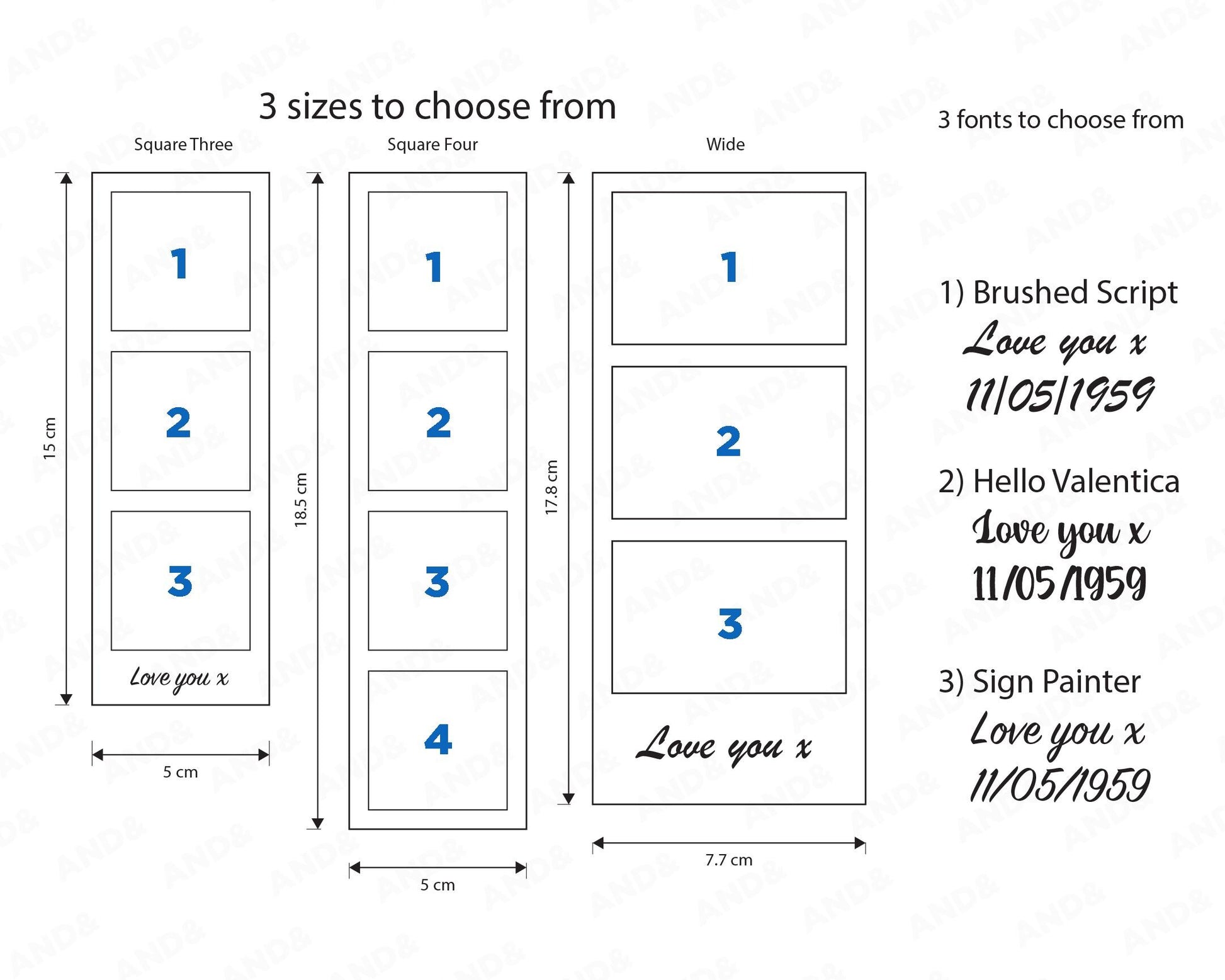 3 sizes to choose from

Square Three

15 cm

1

2

3

Love you x

5 cm

Square Four

18.5 cm

1

2

3

4

5 cm

Wide

17.8 cm

1

2

3

Love you x

7.7 cm

3 fonts to choose from

1) Brushed Script

Love you x

11/05/1959

2) Hello Valentica

Love you x

11/05/1959

3) Sign Painter

Love you x

11/05/1959

AND&