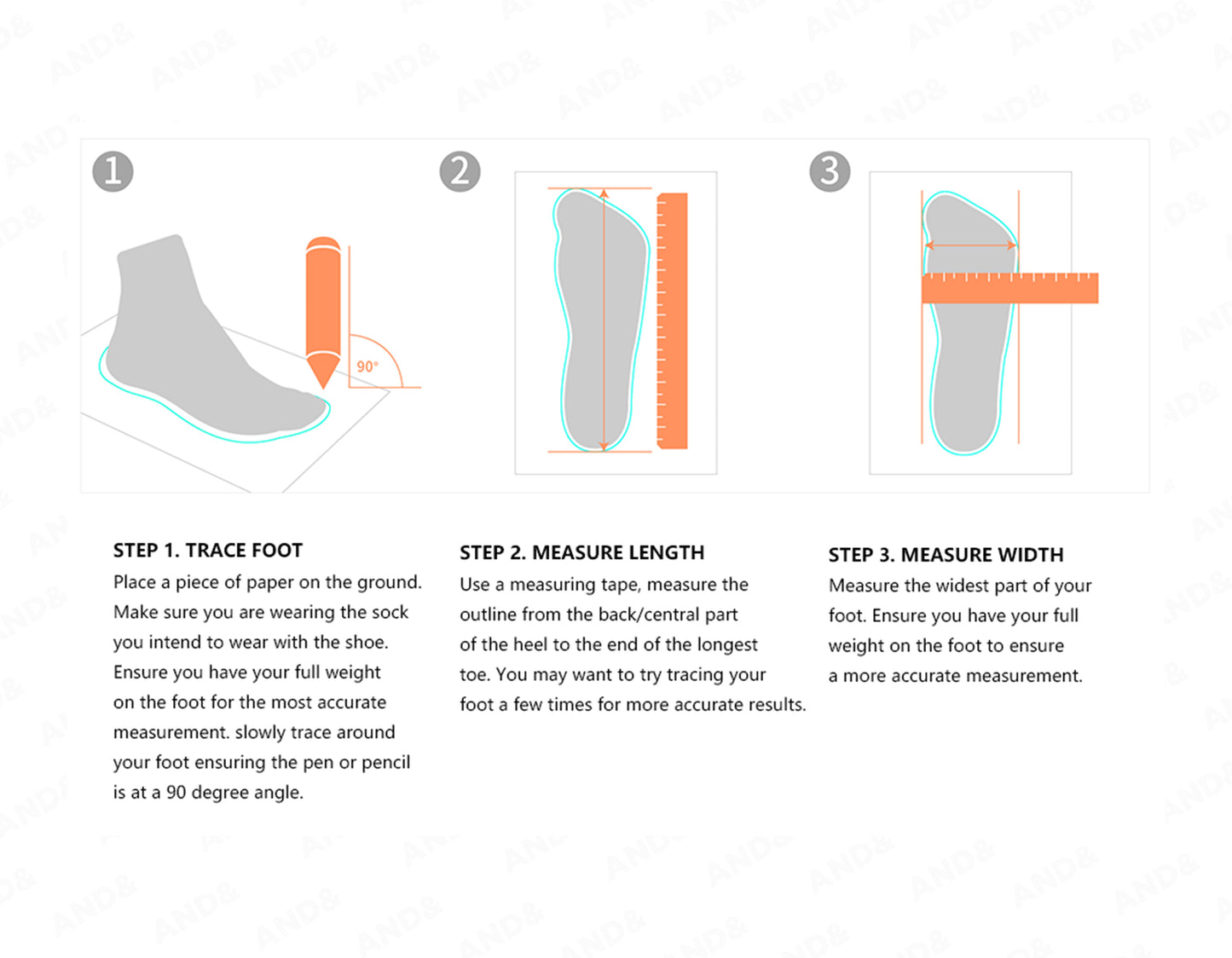 AND&

1

90°

2

3

STEP 1. TRACE FOOT
Place a piece of paper on the ground. Make sure you are wearing the sock you intend to wear with the shoe. Ensure you have your full weight on the foot for the most accurate measurement. slowly trace around your foot ensuring the pen or pencil is at a 90 degree angle.

STEP 2. MEASURE LENGTH
Use a measuring tape, measure the outline from the back/central part of the heel to the end of the longest toe. You may want to try tracing your foot a few times for more accurate results.

STEP 3. MEASURE WIDTH
Measure the widest part of your foot. Ensure you have your full weight on the foot to ensure a more accurate measurement.